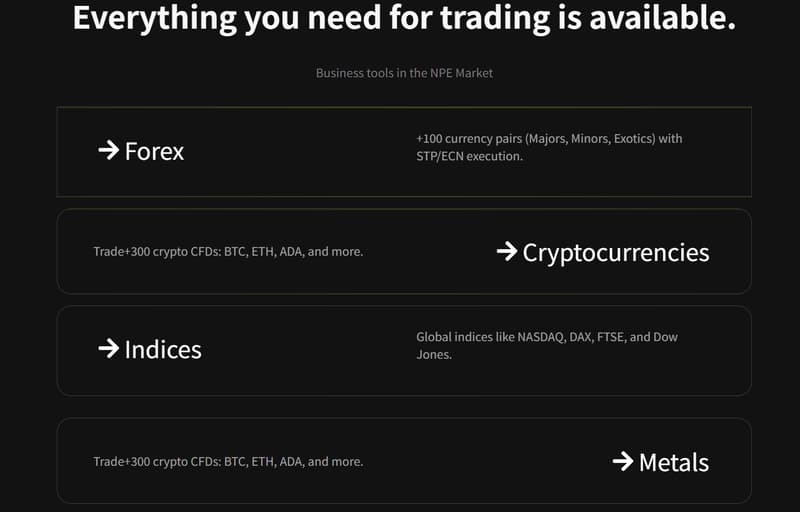 Everything you need for trading is available.

Business tools in the NPE Market

→ Forex

+100 currency pairs (Majors, Minors, Exotics) with STP/ECN execution.

Trade+300 crypto CFDs: BTC, ETH, ADA, and more.

→ Cryptocurrencies

→ Indices

Global indices like NASDAQ, DAX, FTSE, and Dow Jones.

Trade+300 crypto CFDs: BTC, ETH, ADA, and more.

→ Metals